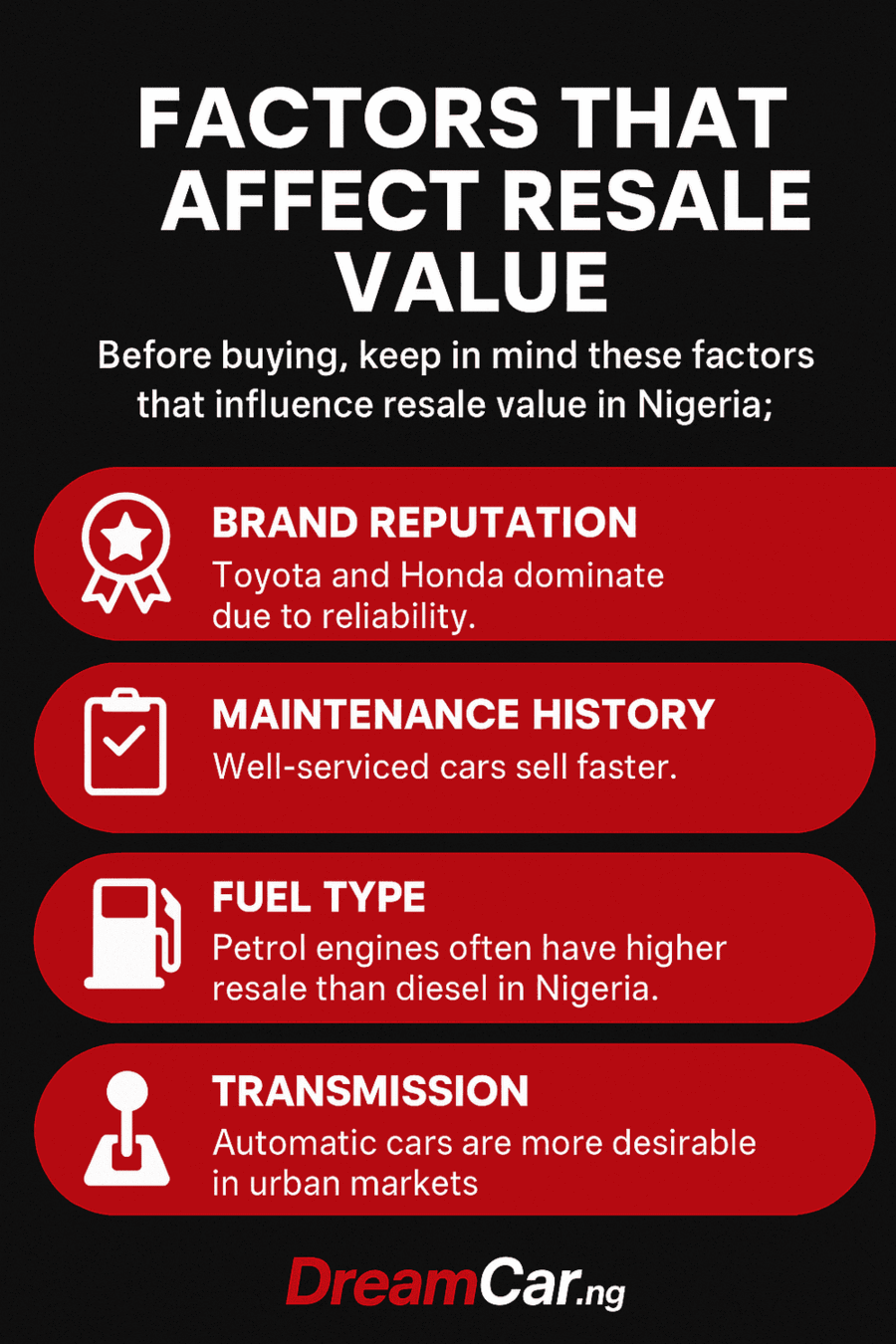 FACTORS THAT AFFECT RESALE VALUE

Before buying, keep in mind these factors that influence resale value in Nigeria;

BRAND REPUTATION
Toyota and Honda dominate due to reliability.

MAINTENANCE HISTORY
Well-serviced cars sell faster.

FUEL TYPE
Petrol engines often have higher resale than diesel in Nigeria.

TRANSMISSION
Automatic cars are more desirable in urban markets

DreamCar.ng