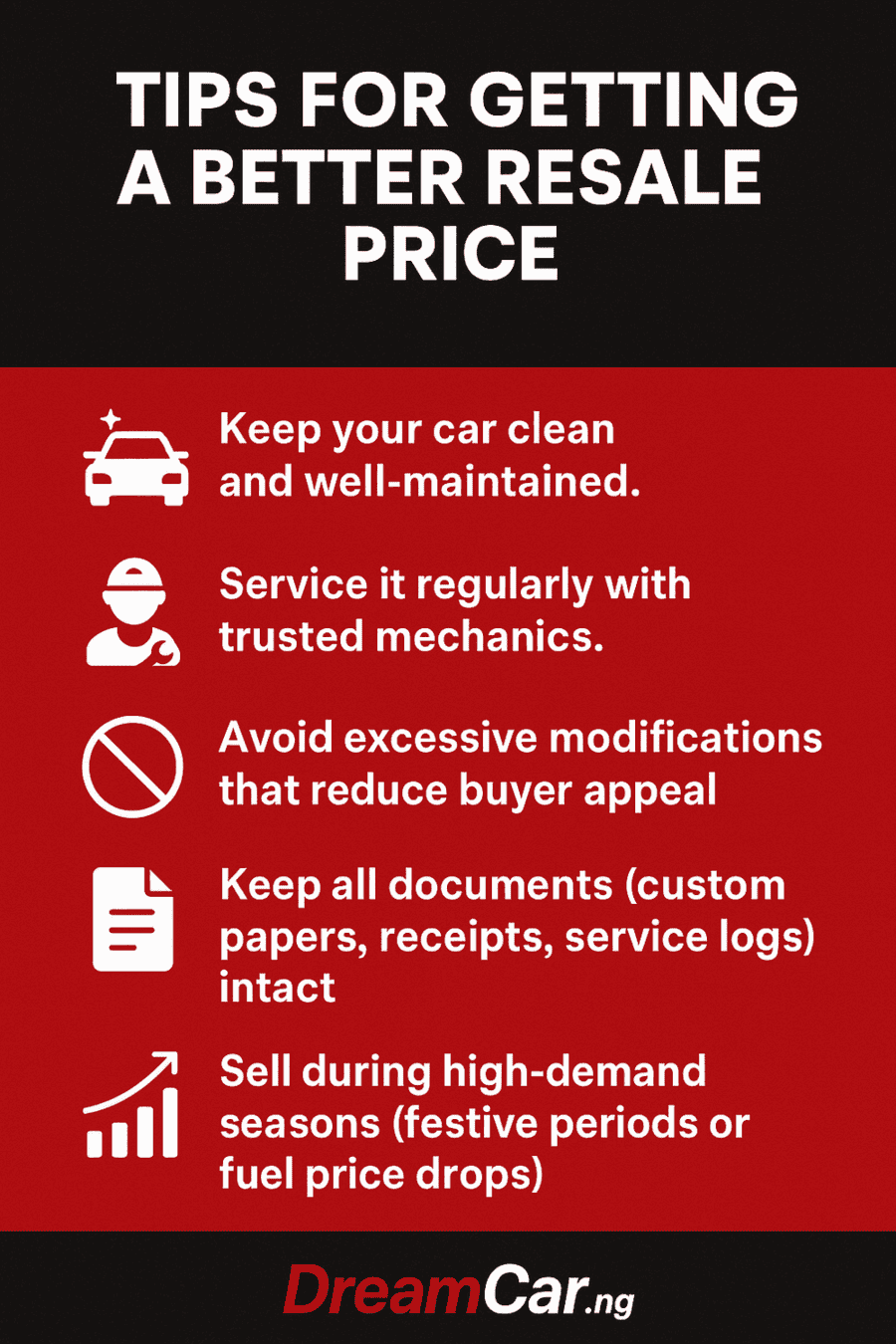 TIPS FOR GETTING A BETTER RESALE PRICE

Keep your car clean and well-maintained.

Service it regularly with trusted mechanics.

Avoid excessive modifications that reduce buyer appeal

Keep all documents (custom papers, receipts, service logs) intact

Sell during high-demand seasons (festive periods or fuel price drops)

DreamCar.ng